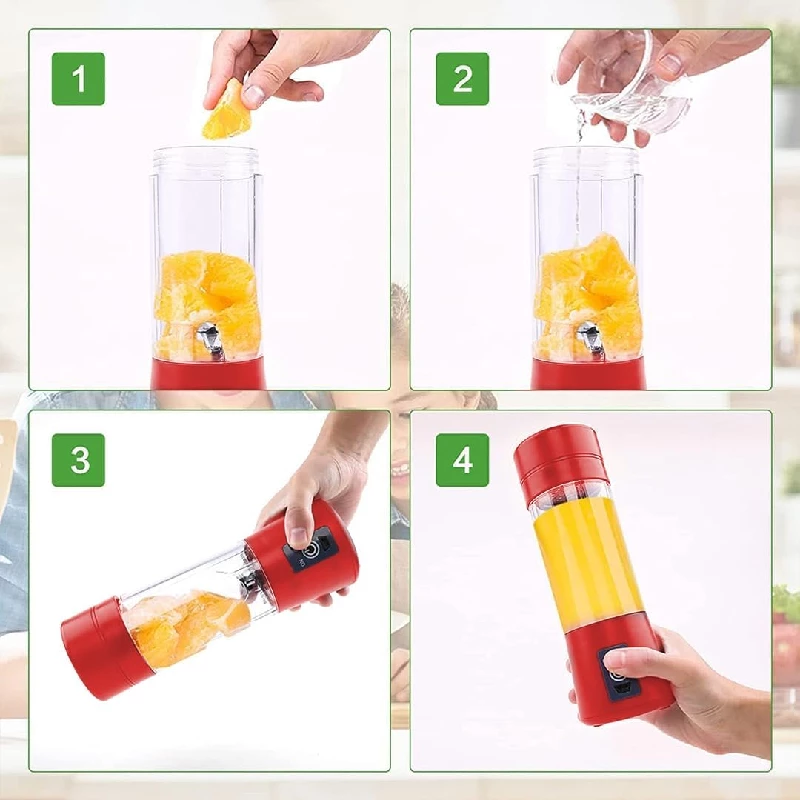 1

2

3

4